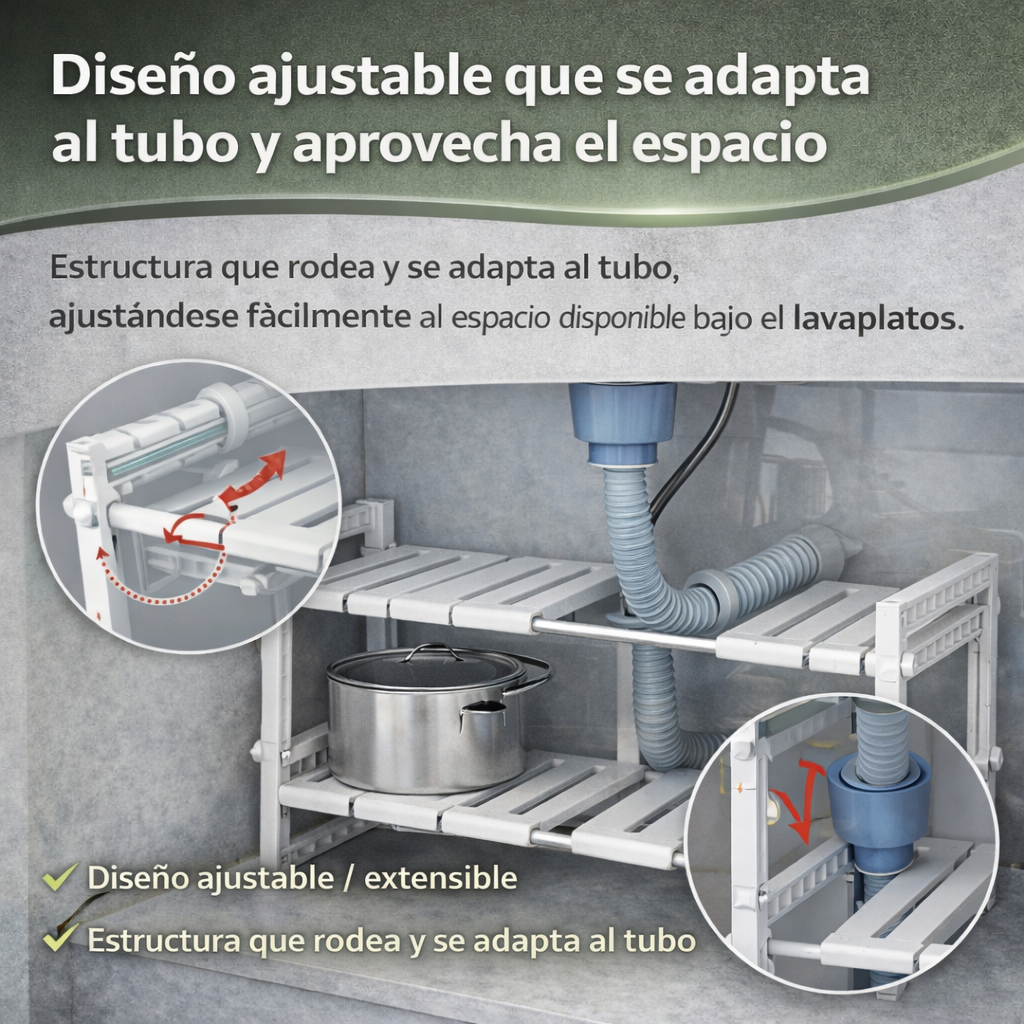 Diseño ajustable que se adapta al tubo y aprovecha el espacio

Estructura que rodea y se adapta al tubo, ajustándese fàcilmente al espacio disponible bajo el lavaplatos.

✓ Diseño ajustable / extensible
✓ Estructura que rodea y se adapta al tubo